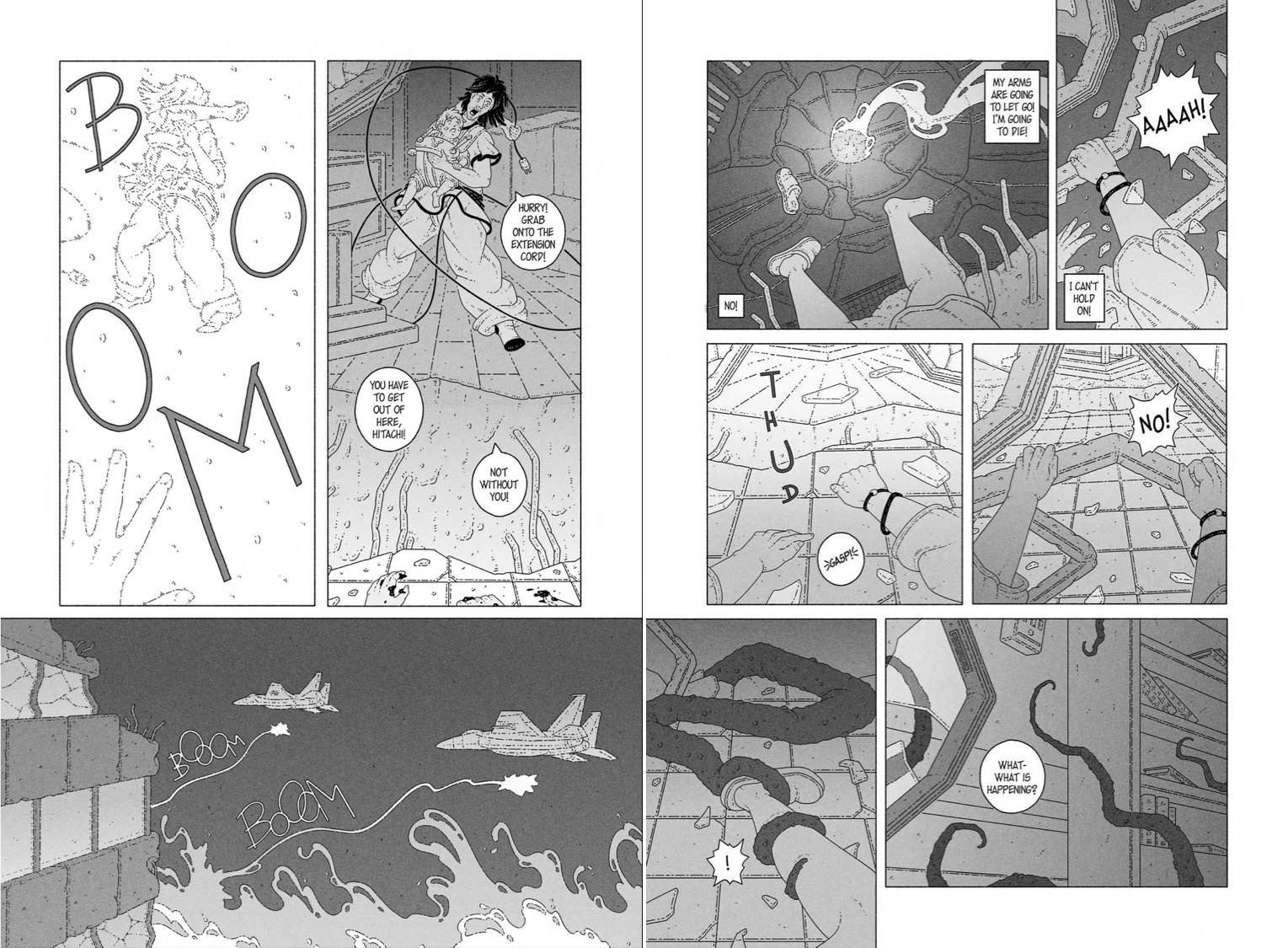 BOOM

HURRY! GRAB ONTO THE EXTENSION CORD!

YOU HAVE TO GET OUT OF HERE, HITACHI!

NOT WITHOUT YOU!

BOOM

BOOM

MY ARMS ARE GOING TO LET GO! I'M GOING TO DIE!

NO!

AAAAH!

I CAN'T HOLD ON!

THUD

GASP!

NO!

!

WHAT- WHAT IS HAPPENING?